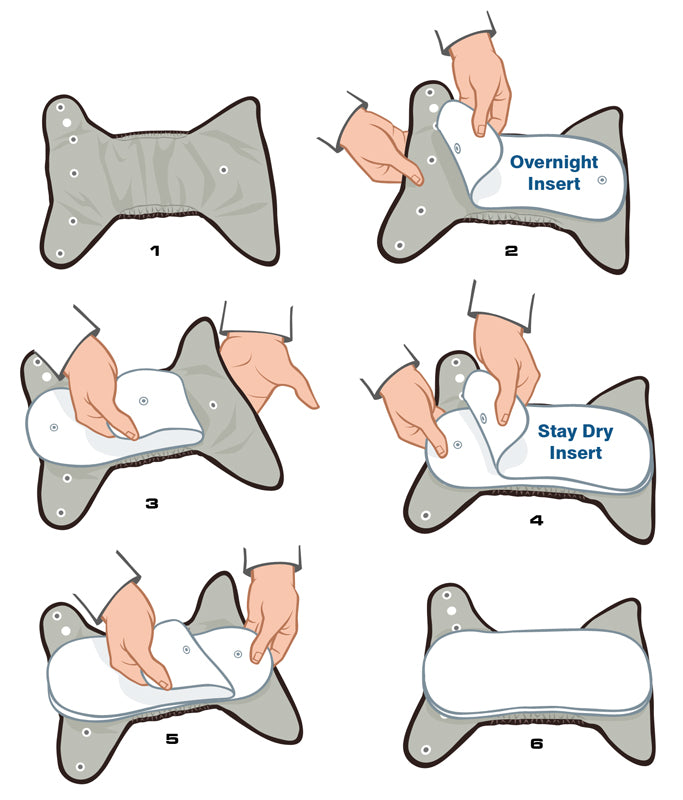 1

Overnight Insert

2

3

Stay Dry Insert

4

5

6